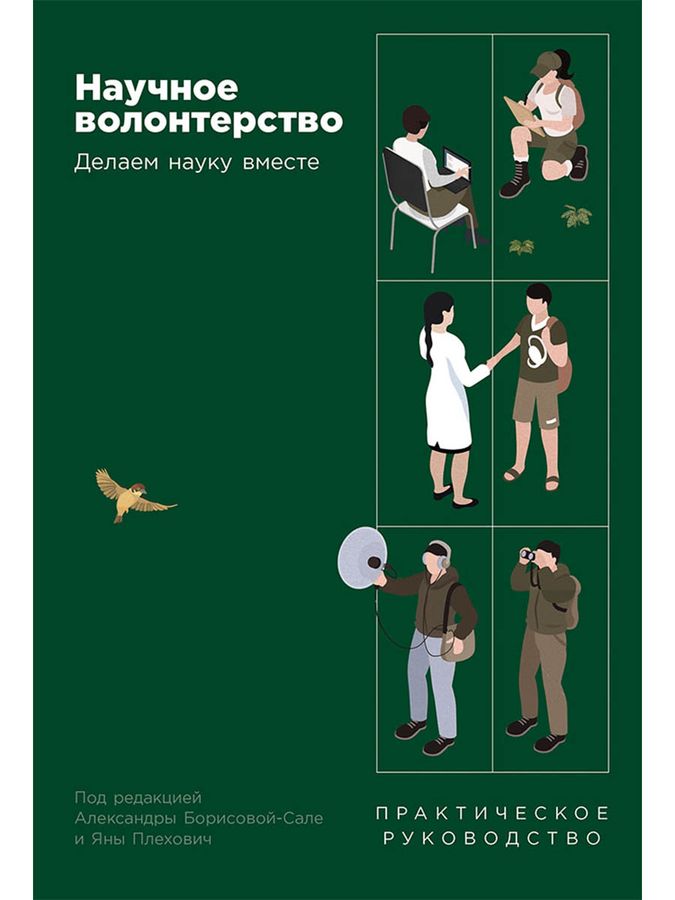 Научное волонтерство

Делаем науку вместе

Под редакцией Александры Борисовой-Сале и Яны Плехович

ПРАКТИЧЕСКОЕ РУКОВОДСТВО